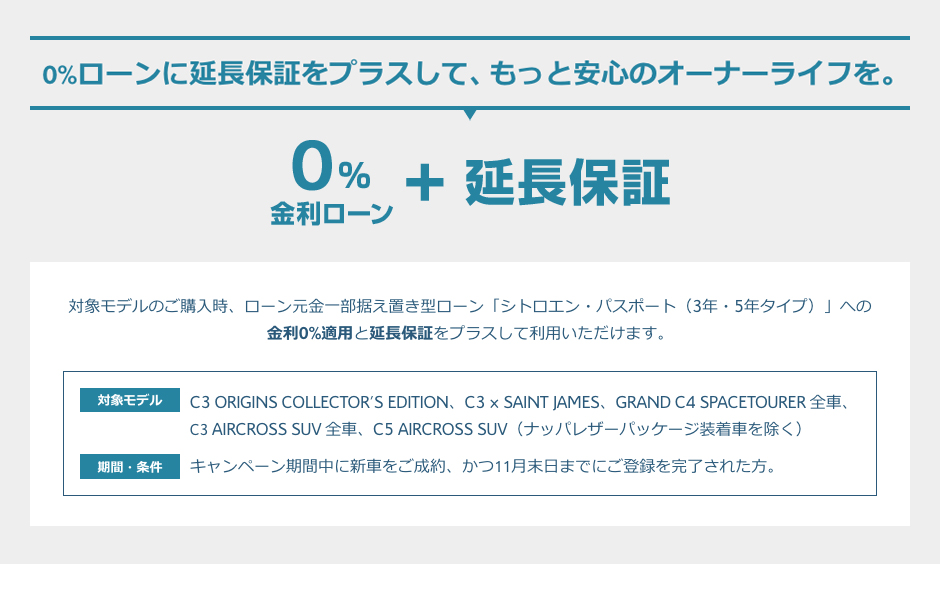 0%ローンに延長保証をプラスして、もっと安心のオーナーライフを。

0%
金利ローン + 延長保証

対象モデルのご購入時、ローン元金一部据え置き型ローン「シトロエン・パスポート（3年・5年タイプ）」への金利0%適用と延長保証をプラスして利用いただけます。

対象モデル C3 ORIGINS COLLECTOR'S EDITION、C3 × SAINT JAMES、GRAND C4 SPACETOURER 全車、C3 AIRCROSS SUV 全車、C5 AIRCROSS SUV（ナッパレザーパッケージ装着車を除く）

期間・条件 キャンペーン期間中に新車をご成約、かつ11月末日までにご登録を完了された方。